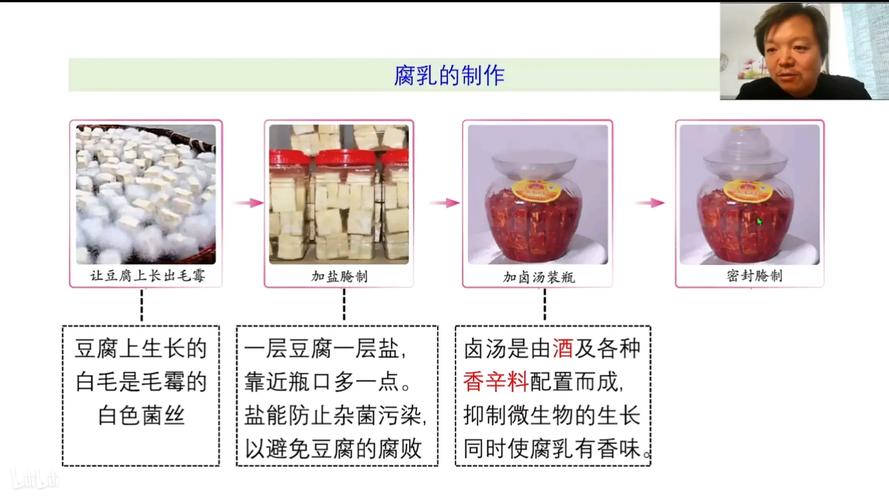 腐乳的制作

让豆腐上长出毛霉

加盐腌制

加卤汤装瓶

密封腌制

豆腐上生长的白毛是毛霉的白色菌丝

一层豆腐一层盐，靠近瓶口多一点。盐能防止杂菌污染，以避免豆腐的腐败

卤汤是由酒及各种香辛料配置而成，抑制微生物的生长同时使腐乳有香味。

bilibili